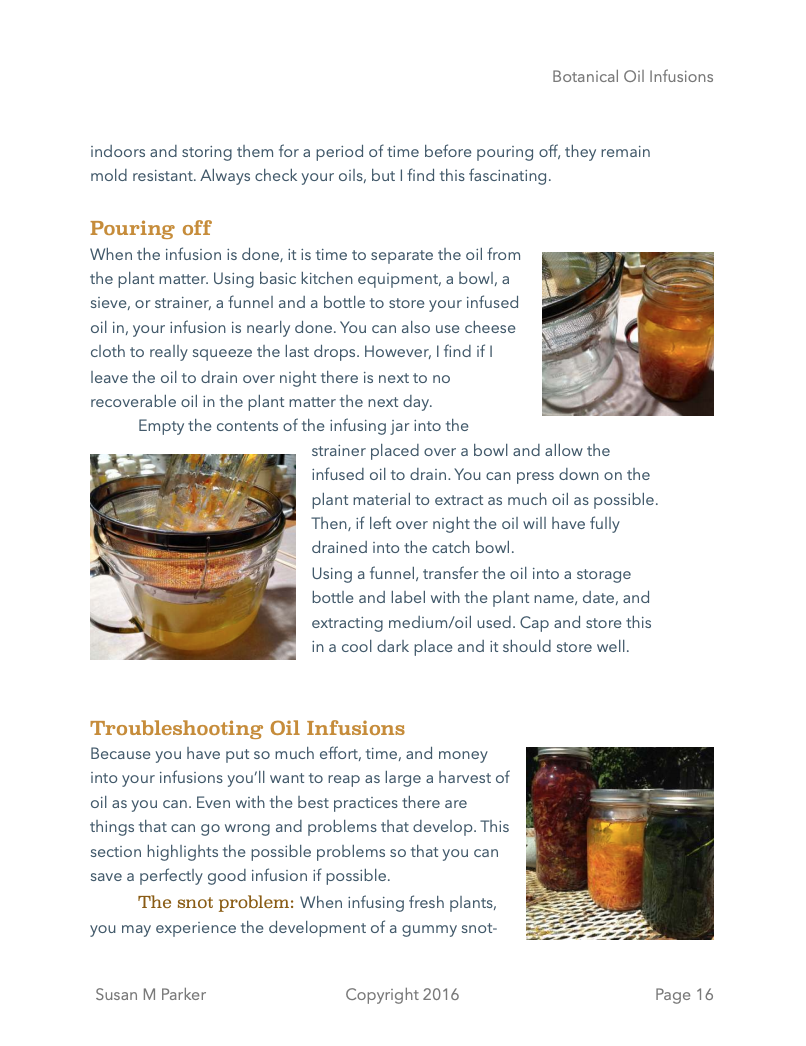 Botanical Oil Infusions

indoors and storing them for a period of time before pouring off, they remain mold resistant. Always check your oils, but I find this fascinating.

Pouring off

When the infusion is done, it is time to separate the oil from the plant matter. Using basic kitchen equipment, a bowl, a sieve, or strainer, a funnel and a bottle to store your infused oil in, your infusion is nearly done. You can also use cheese cloth to really squeeze the last drops. However, I find if I leave the oil to drain over night there is next to no recoverable oil in the plant matter the next day.

Empty the contents of the infusing jar into the strainer placed over a bowl and allow the infused oil to drain. You can press down on the plant material to extract as much oil as possible. Then, if left over night the oil will have fully drained into the catch bowl.

Using a funnel, transfer the oil into a storage bottle and label with the plant name, date, and extracting medium/oil used. Cap and store this in a cool dark place and it should store well.

Troubleshooting Oil Infusions

Because you have put so much effort, time, and money into your infusions you'll want to reap as large a harvest of oil as you can. Even with the best practices there are things that can go wrong and problems that develop. This section highlights the possible problems so that you can save a perfectly good infusion if possible.

The snot problem: When infusing fresh plants, you may experience the development of a gummy snot-

Susan M Parker Copyright 2016 Page 16