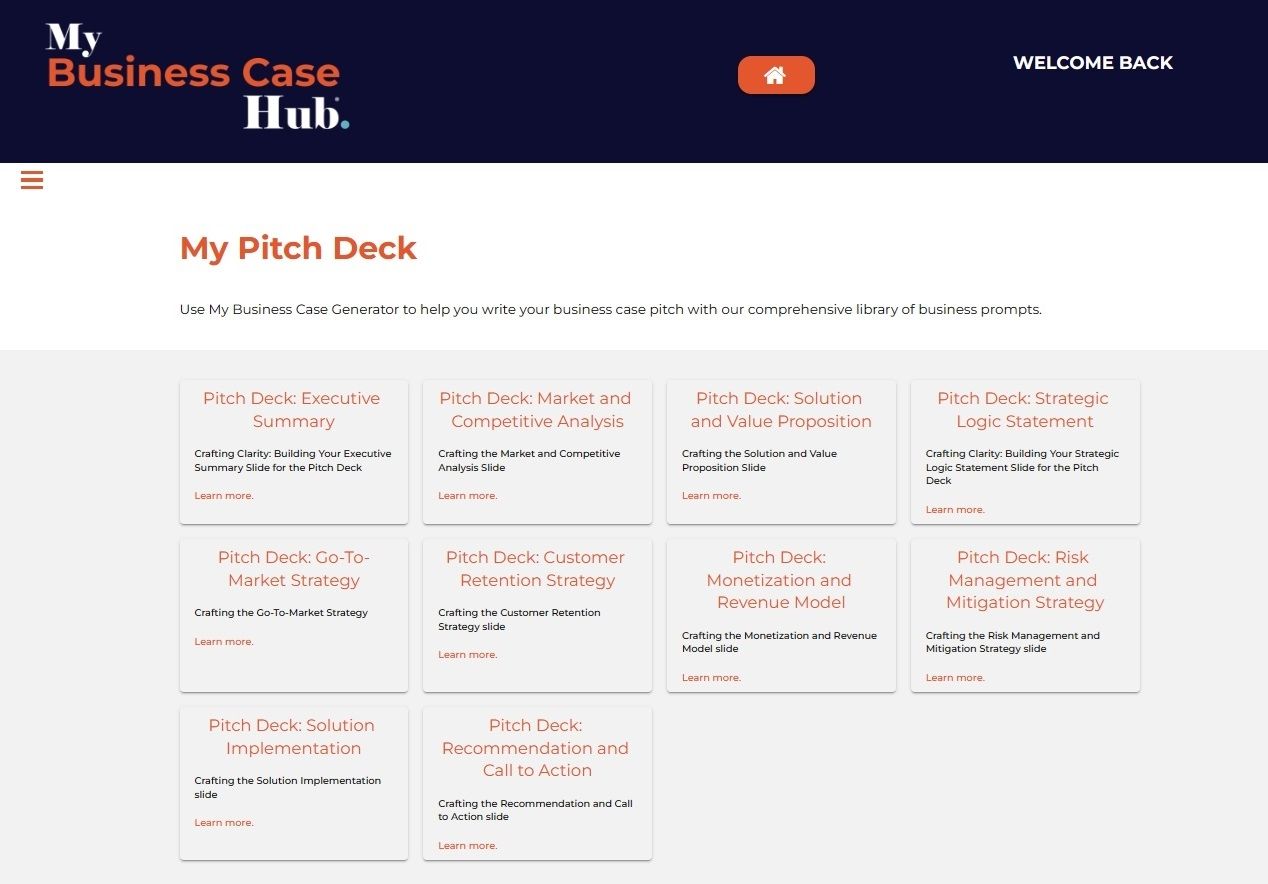 My Business Case Hub.

WELCOME BACK

My Pitch Deck

Use My Business Case Generator to help you write your business case pitch with our comprehensive library of business prompts.

Pitch Deck: Executive Summary

Crafting Clarity: Building Your Executive Summary Slide for the Pitch Deck

Learn more.

Pitch Deck: Market and Competitive Analysis

Crafting the Market and Competitive Analysis Slide

Learn more.

Pitch Deck: Solution and Value Proposition

Crafting the Solution and Value Proposition Slide

Learn more.

Pitch Deck: Strategic Logic Statement

Crafting Clarity: Building Your Strategic Logic Statement Slide for the Pitch Deck

Learn more.

Pitch Deck: Go-To-Market Strategy

Crafting the Go-To-Market Strategy

Learn more.

Pitch Deck: Customer Retention Strategy

Crafting the Customer Retention Strategy slide

Learn more.

Pitch Deck: Monetization and Revenue Model

Crafting the Monetization and Revenue Model slide

Learn more.

Pitch Deck: Risk Management and Mitigation Strategy

Crafting the Risk Management and Mitigation Strategy slide

Learn more.

Pitch Deck: Solution Implementation

Crafting the Solution Implementation slide

Learn more.

Pitch Deck: Recommendation and Call to Action

Crafting the Recommendation and Call to Action slide

Learn more.