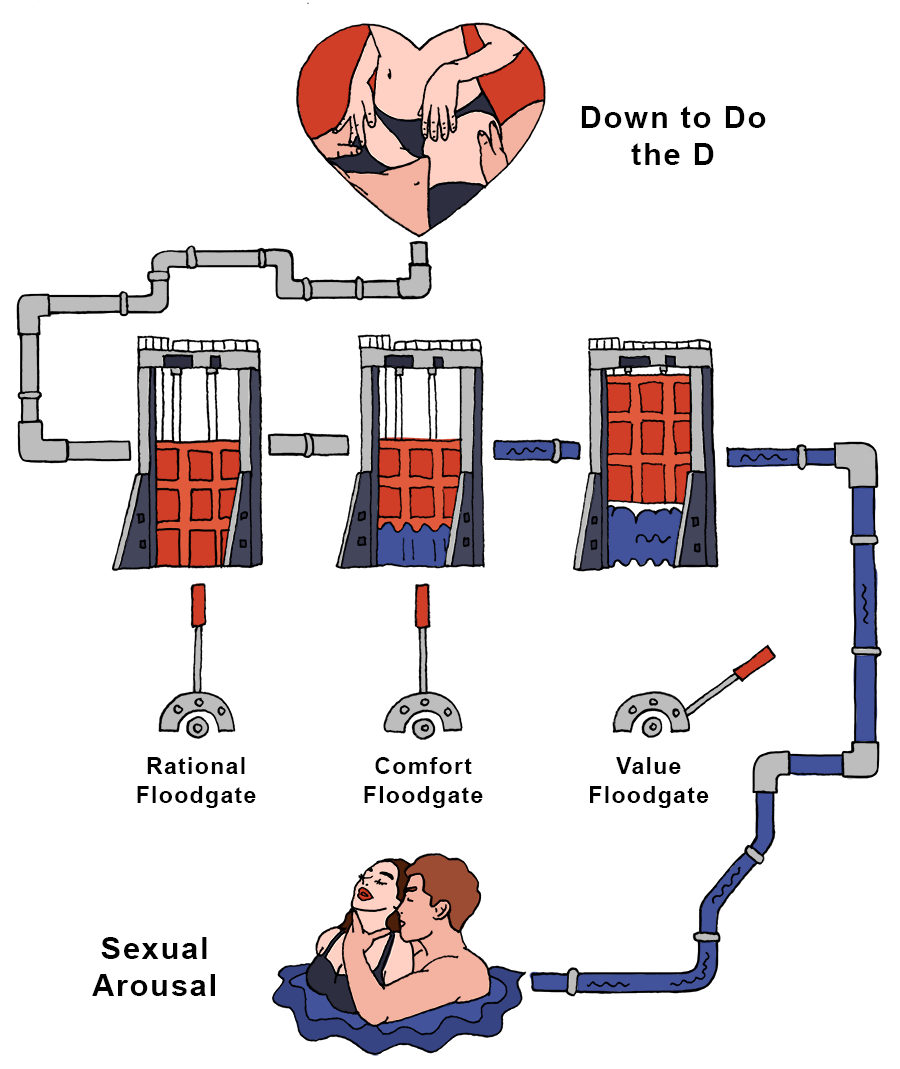 Down to Do the D

Rational Floodgate

Comfort Floodgate

Value Floodgate

Sexual Arousal