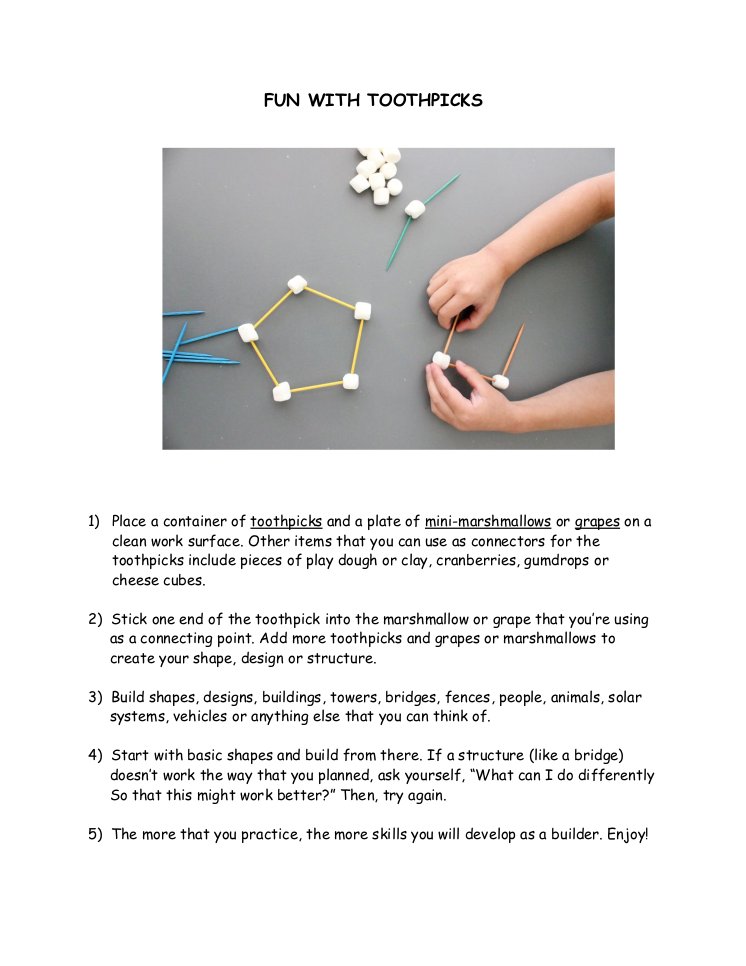 FUN WITH TOOTHPICKS

1) Place a container of toothpicks and a plate of mini-marshmallows or grapes on a clean work surface. Other items that you can use as connectors for the toothpicks include pieces of play dough or clay, cranberries, gumdrops or cheese cubes.

2) Stick one end of the toothpick into the marshmallow or grape that you're using as a connecting point. Add more toothpicks and grapes or marshmallows to create your shape, design or structure.

3) Build shapes, designs, buildings, towers, bridges, fences, people, animals, solar systems, vehicles or anything else that you can think of.

4) Start with basic shapes and build from there. If a structure (like a bridge) doesn't work the way that you planned, ask yourself, "What can I do differently So that this might work better?" Then, try again.

5) The more that you practice, the more skills you will develop as a builder. Enjoy!