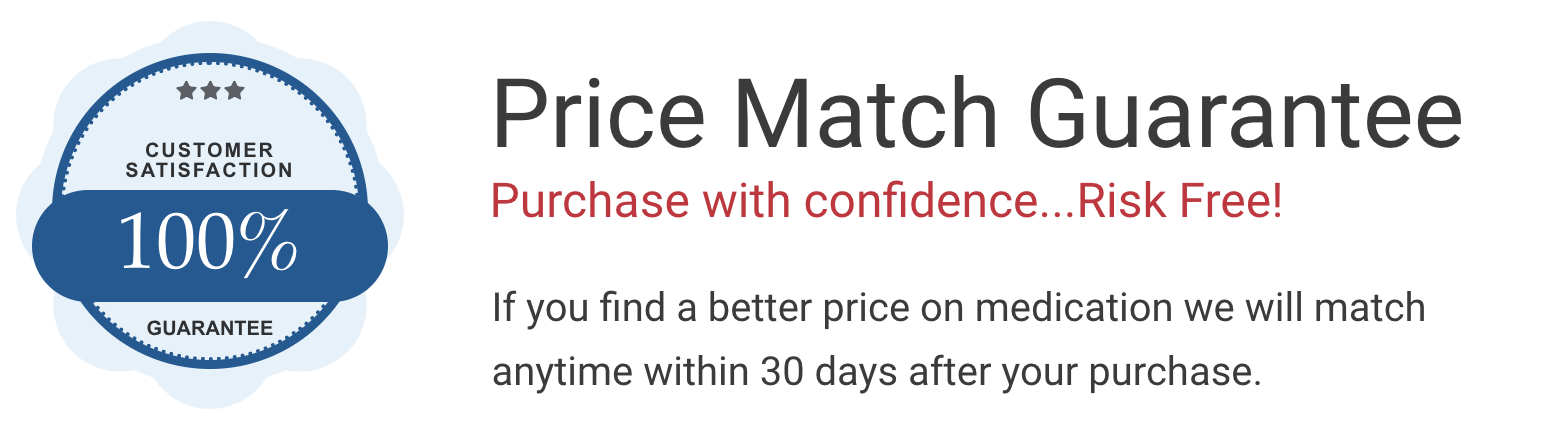 CUSTOMER
SATISFACTION
100%
GUARANTEE

Price Match Guarantee

Purchase with confidence...Risk Free!

If you find a better price on medication we will match anytime within 30 days after your purchase.